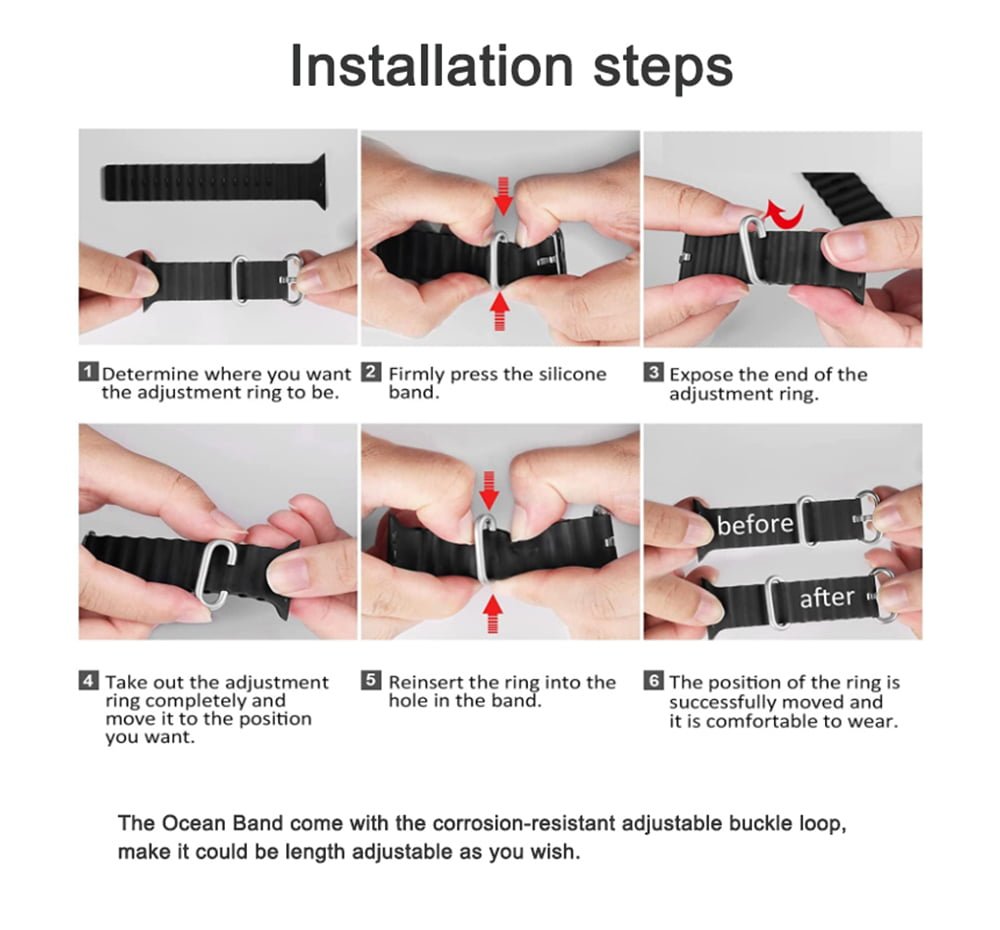 Installation steps

1 Determine where you want the adjustment ring to be.

2 Firmly press the silicone band.

3 Expose the end of the adjustment ring.

before

after

4 Take out the adjustment ring completely and move it to the position you want.

5 Reinsert the ring into the hole in the band.

6 The position of the ring is successfully moved and it is comfortable to wear.

The Ocean Band come with the corrosion-resistant adjustable buckle loop, make it could be length adjustable as you wish.